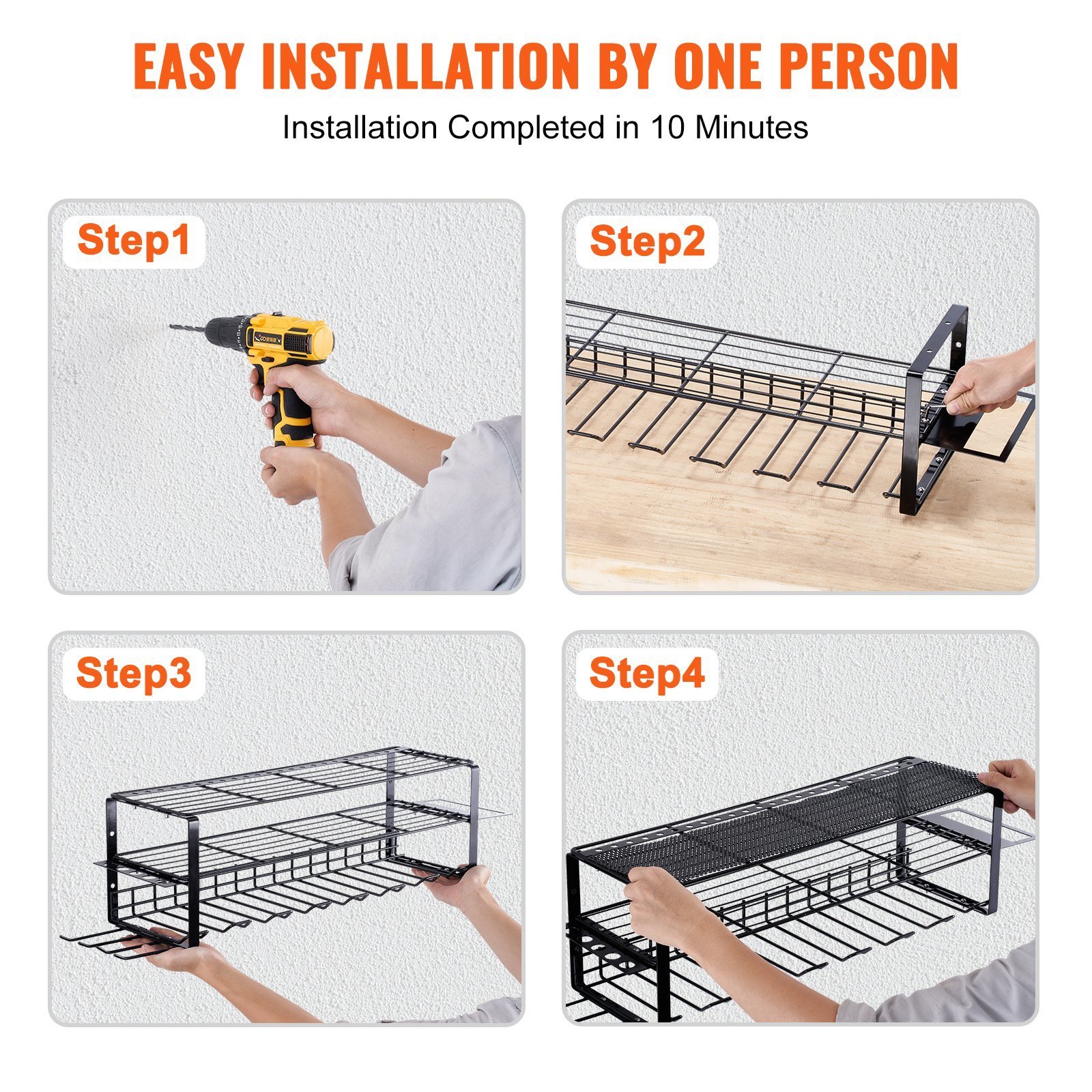 EASY INSTALLATION BY ONE PERSON

Installation Completed in 10 Minutes

Step1

Step2

Step3

Step4